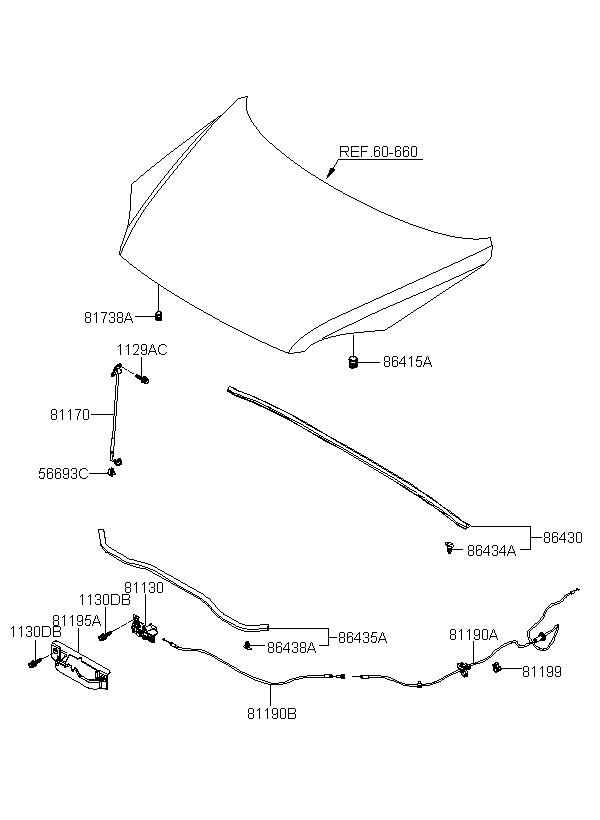 REF.60-660

81738A

86415A

1129AC

81170

56693C

86430

86434A

81130

1130DB

81195A

1130DB

86438A

86435A

81190A

81199

81190B