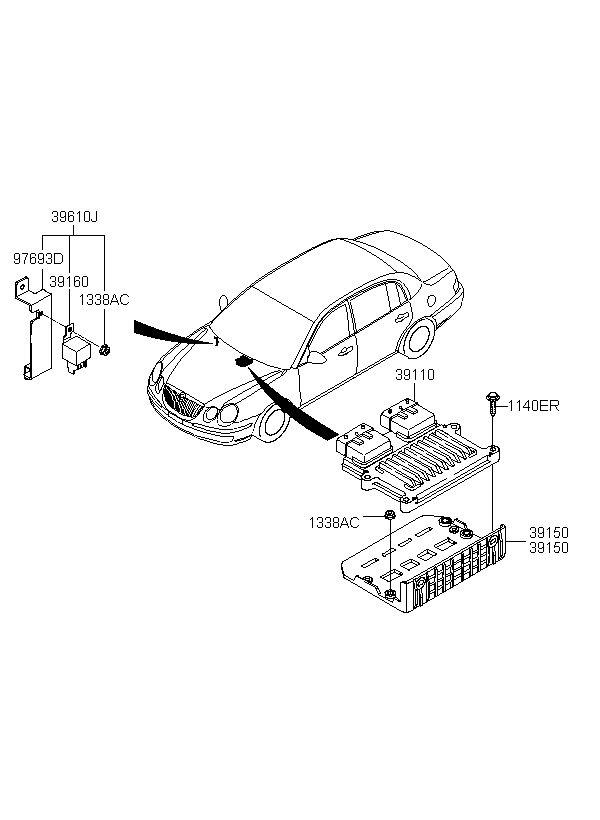 39610J
97693D
39160
1338AC
39110
1140ER
1338AC
39150
39150