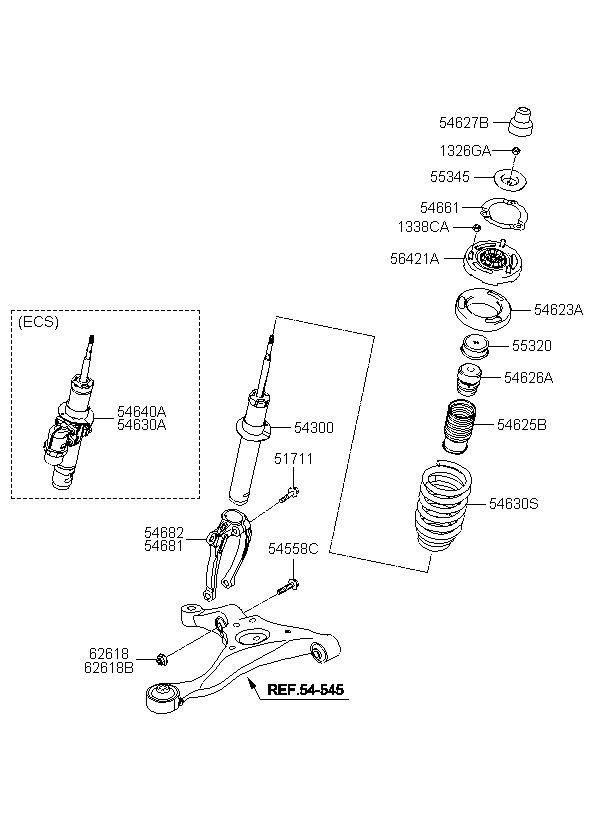 54627B
1326GA
55345
54661
1338CA
56421A
54623A
55320
54626A
54625B
54630S
(ECS)
54640A
54630A
54300
51711
54682
54681
54558C
62618
62618B
REF.54-545