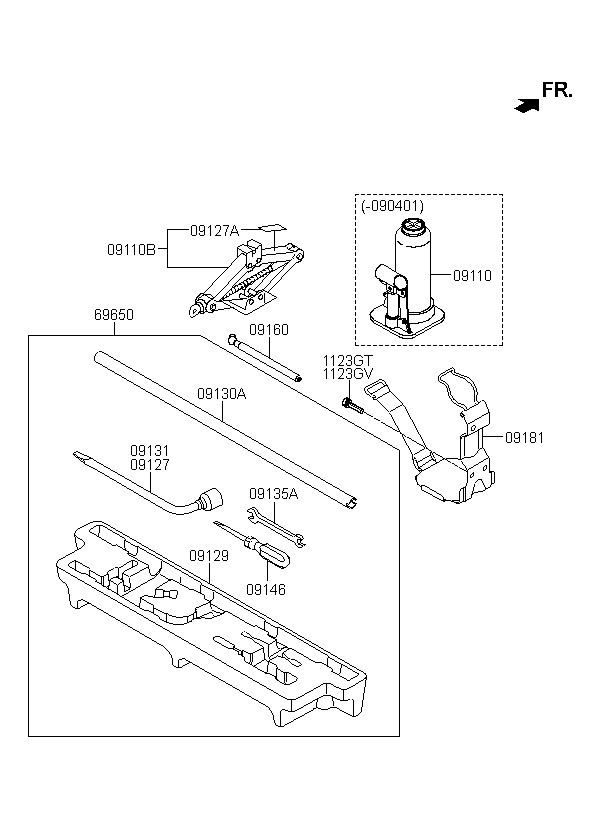 FR.

(-090401)

09127A

09110B

09110

69650

09160

1123GT
1123GV

09130A

09181

09131
09127

09135A

09129

09146