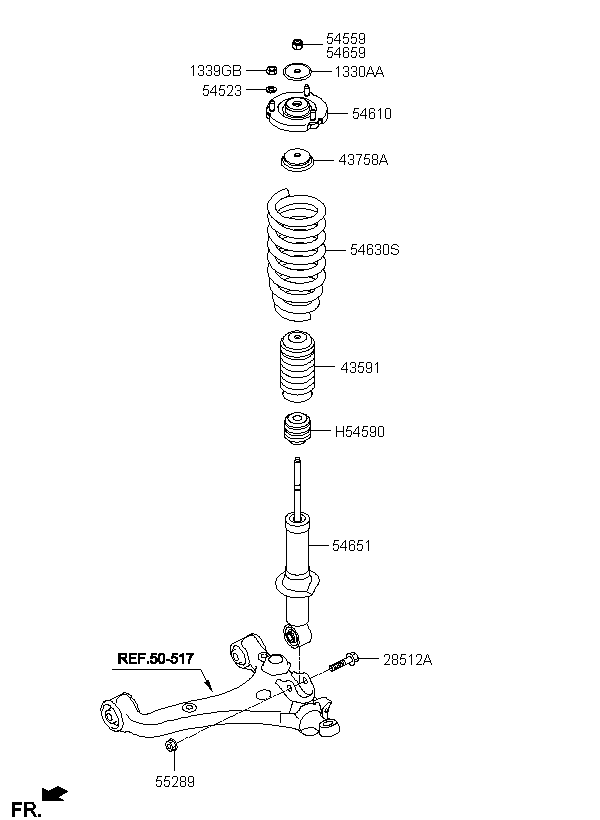 54559
54659
1339GB
1330AA
54523
54610
43758A
54630S
43591
H54590
54651
REF.50-517
28512A
55289
FR.