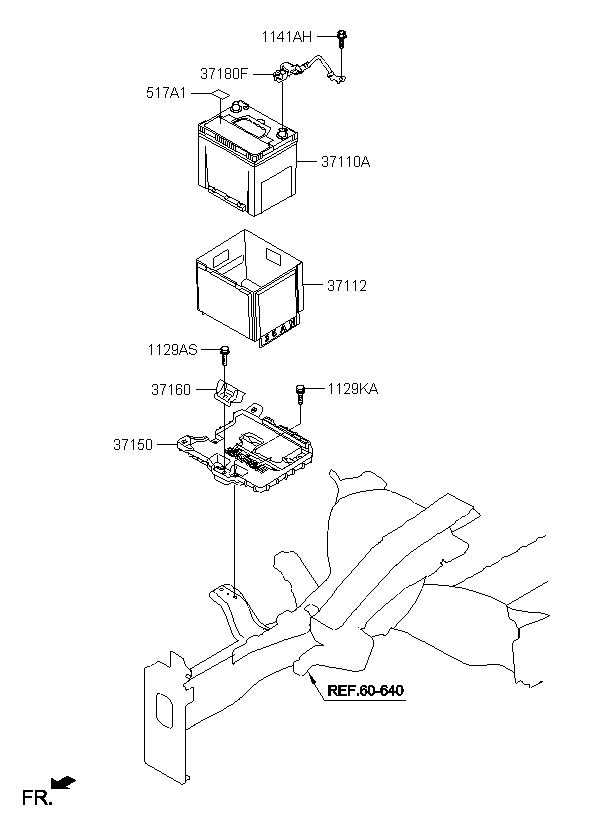 1141AH
37180F
517A1
37110A
37112
1129AS
37160
1129KA
37150
REF.60-640
FR.