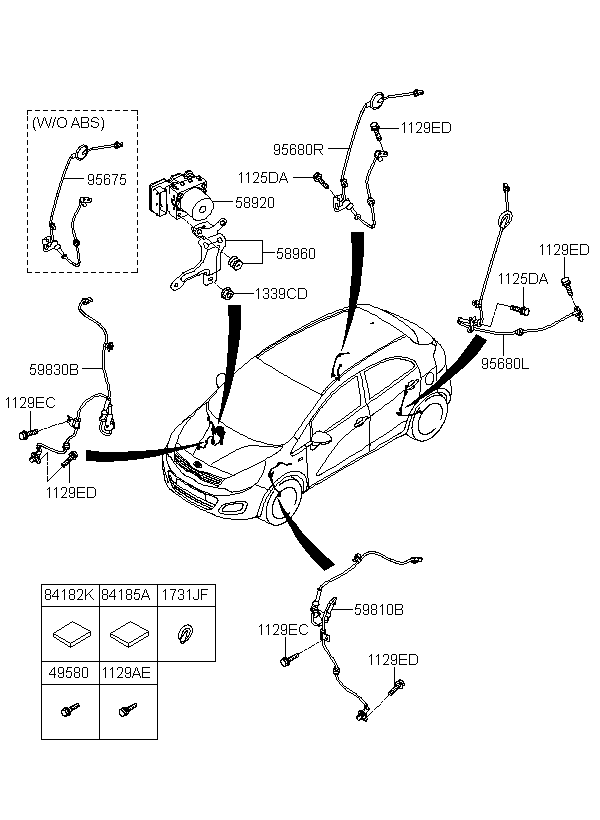 (W/O ABS)
95675
58920
58960
1339CD
95680R
1129ED
1125DA
1129ED
1125DA
95680L
59830B
1129EC
1129ED
59810B
1129EC
1129ED

| 84182K | 84185A | 1731JF |
|---|---|---|
| | | |
| 49580 | 1129AE | |
| | | |