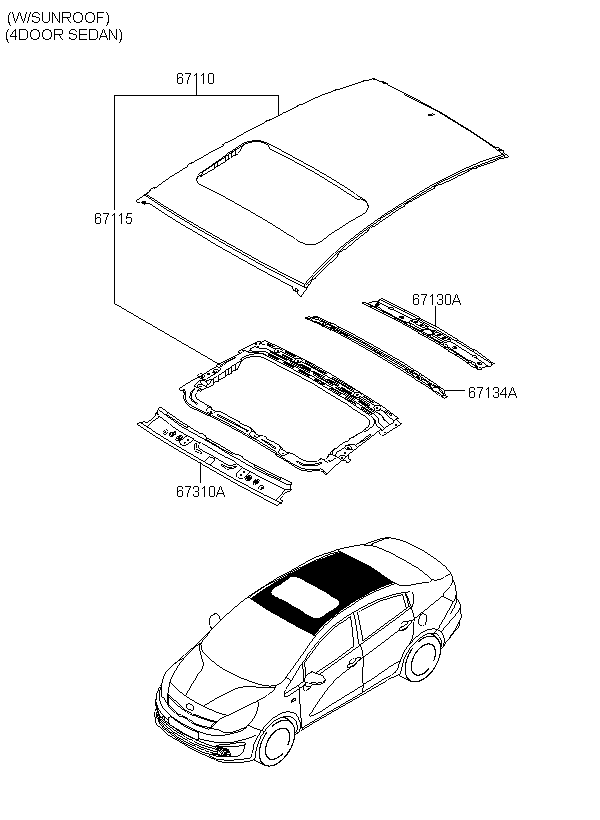 (W/SUNROOF)
(4DOOR SEDAN)

67110

67115

67130A

67134A

67310A