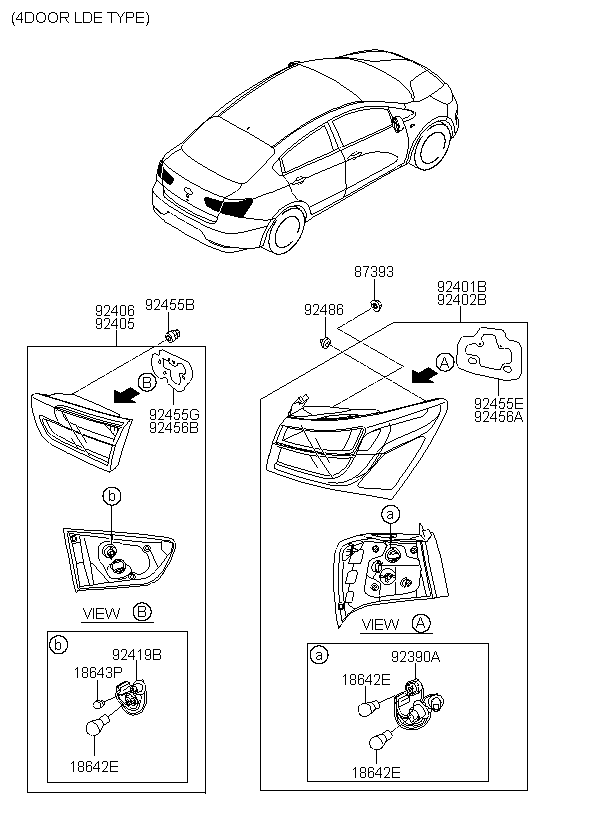 (4DOOR LDE TYPE)

92406
92405

92455B

B

92455G
92456B

b

VIEW B

b

92419B

18643P

18642E

87393

92486

92401B
92402B

A

92455E
92456A

a

VIEW A

a

92390A

18642E

18642E