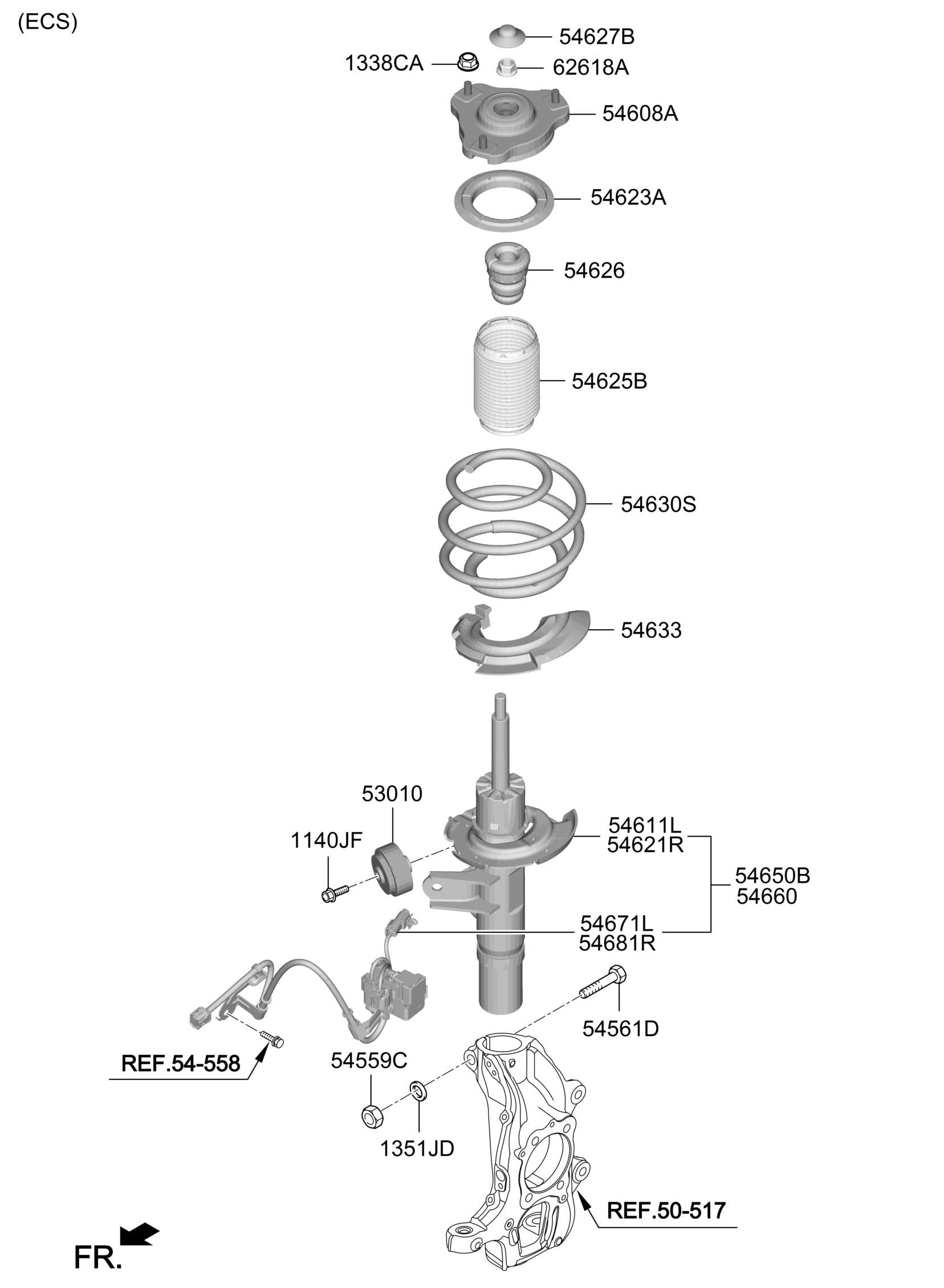 (ECS)

54627B
1338CA
62618A
54608A
54623A
54626
54625B
54630S
54633
53010
1140JF
54611L
54621R
54650B
54660
54671L
54681R
54561D
REF.54-558
54559C
1351JD
REF.50-517
FR.