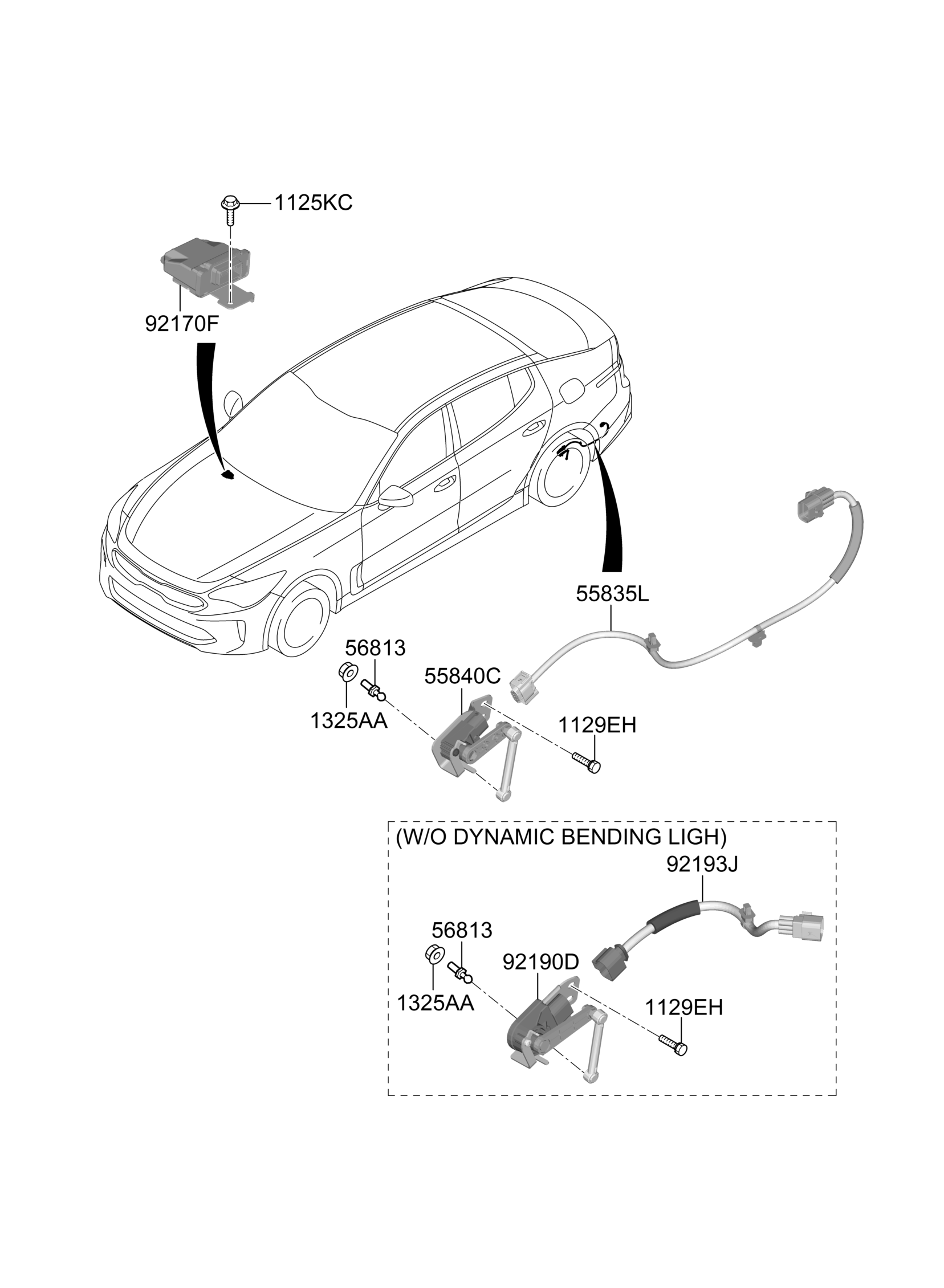 1125KC

92170F

55835L

56813

55840C

1325AA

1129EH

(W/O DYNAMIC BENDING LIGH)

92193J

56813

92190D

1325AA

1129EH