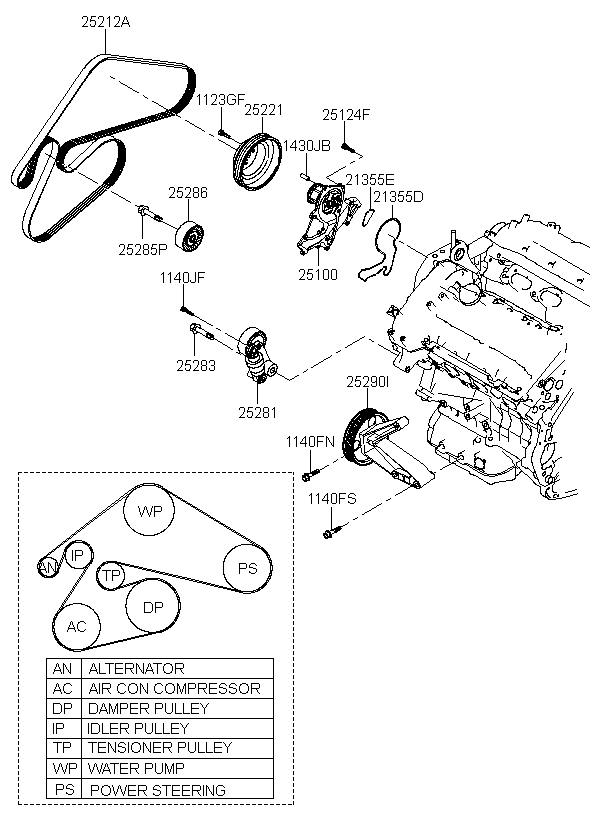 25212A

1123GF

25221

25124F

1430JB

21355E

21355D

25286

25285P

25100

1140JF

25283

25281

25290I

1140FN

1140FS

WP

AN

IP

TP

PS

DP

AC

| AN | ALTERNATOR |
|---|---|
| AC | AIR CON COMPRESSOR |
| DP | DAMPER PULLEY |
| IP | IDLER PULLEY |
| TP | TENSIONER PULLEY |
| WP | WATER PUMP |
| PS | POWER STEERING |