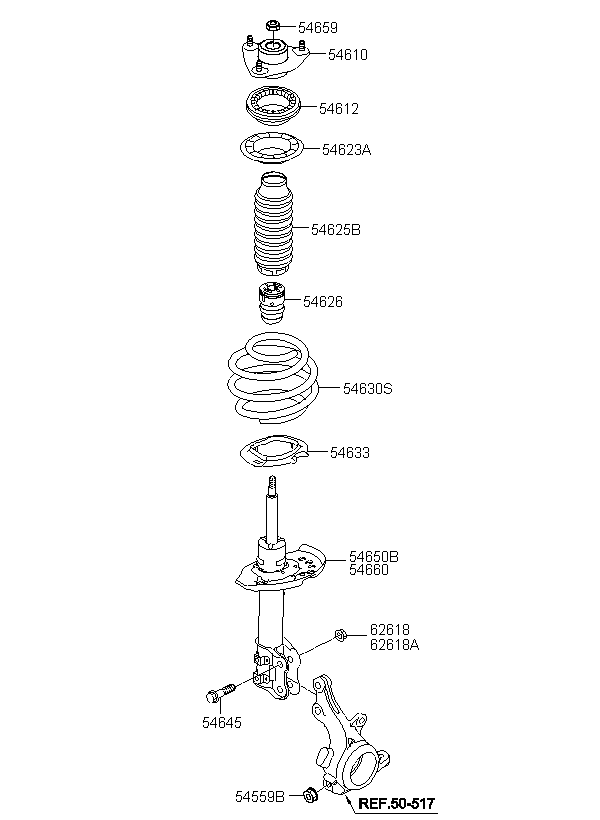 54659
54610
54612
54623A
54625B
54626
54630S
54633
54650B
54660
62618
62618A
54645
54559B
REF.50-517