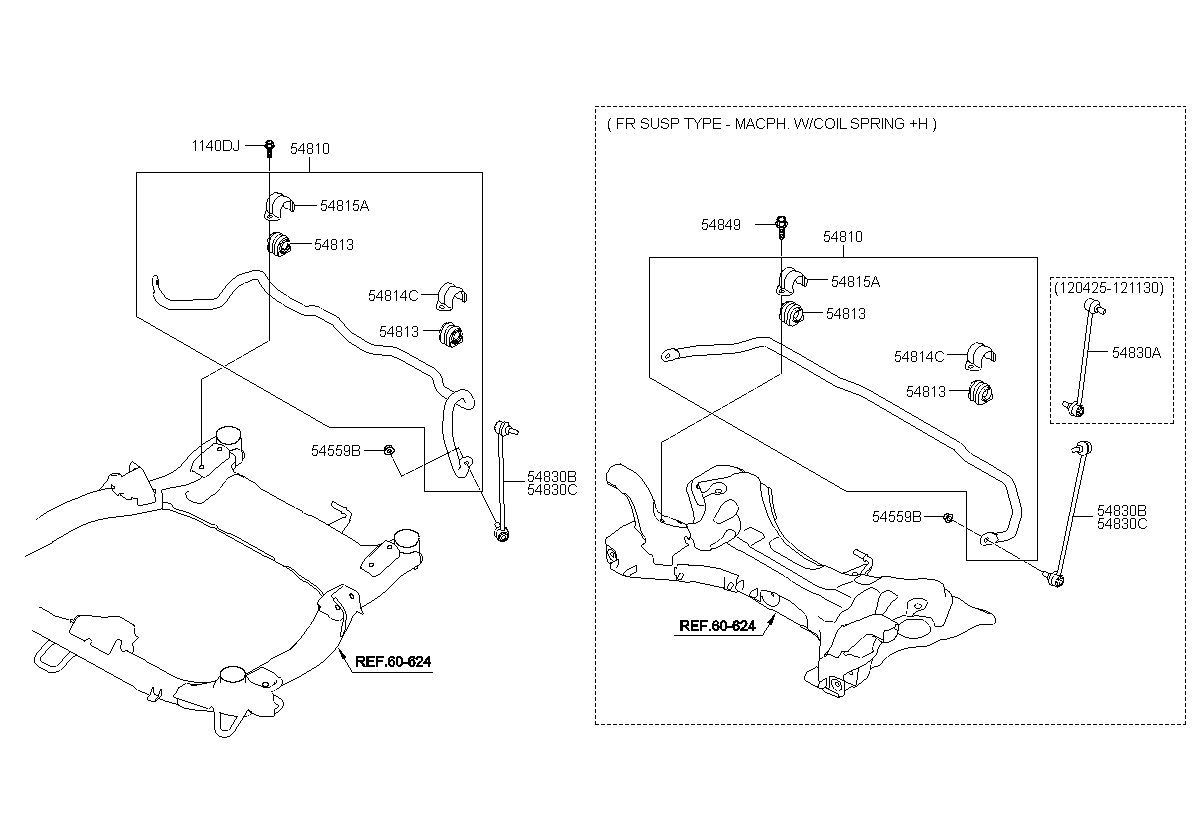 1140DJ
54810
54815A
54813
54814C
54813
54559B
54830B
54830C
REF.60-624

( FR SUSP TYPE - MACPH. W/COIL SPRING +H )
54849
54810
54815A
54813
54814C
54813
(120425-121130)
54830A
54559B
54830B
54830C
REF.60-624