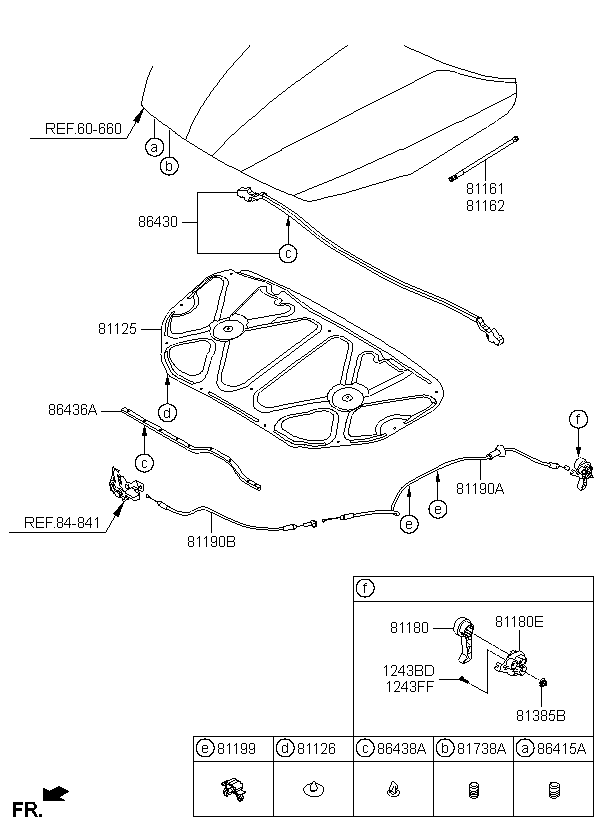 REF.60-660
a
b
81161
81162
86430
c
81125
d
86436A
c
f
81190A
e
e
REF.84-841
81190B

f
81180
81180E
1243BD
1243FF
81385B

| e 81199 | d 81126 | c 86438A | b 81738A | a 86415A |
|---|---|---|---|---|
| | | | | |

FR.