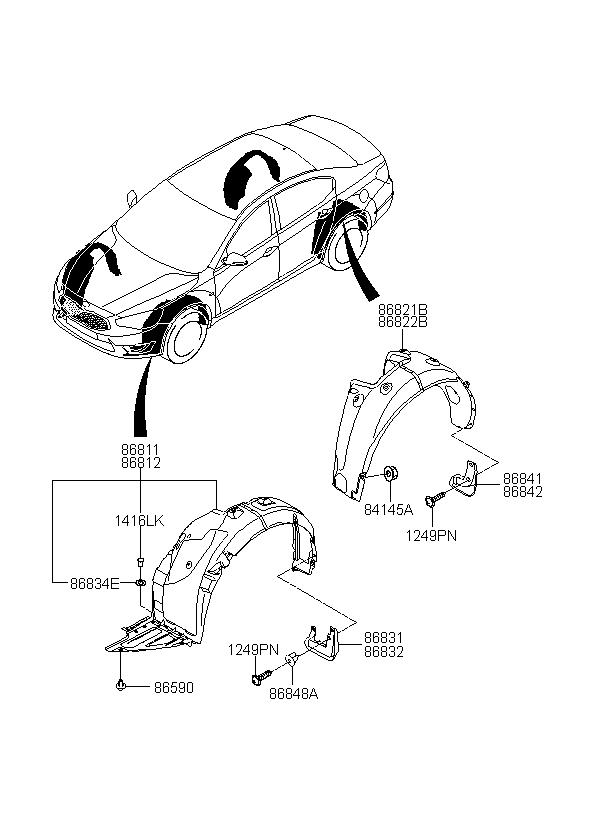 86821B
86822B

86841
86842

84145A

1249PN

86811
86812

1416LK

86834E

86831
86832

1249PN

86848A

86590