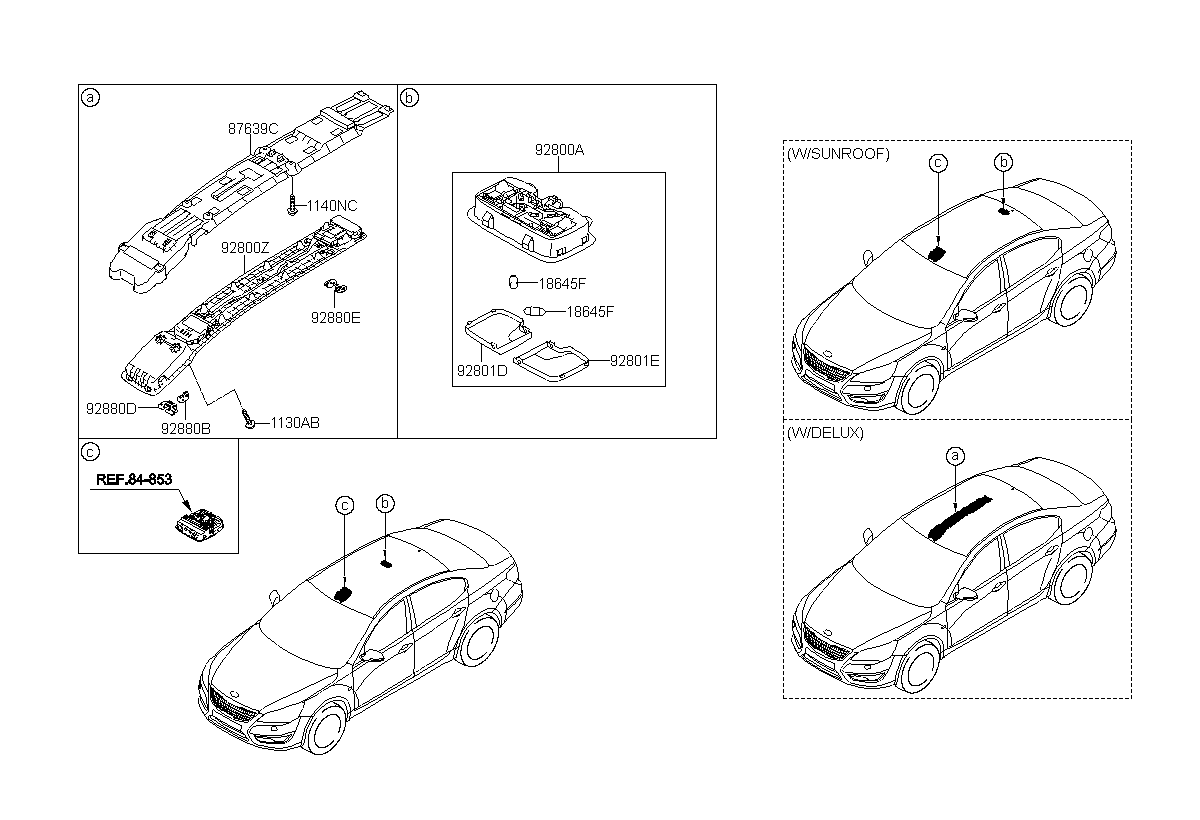 a
87639C
1140NC
92800Z
92880E
92880D
92880B
1130AB

b
92800A
18645F
18645F
92801D
92801E

c
REF.84-853

c
b

(W/SUNROOF)
c
b

(W/DELUX)
a