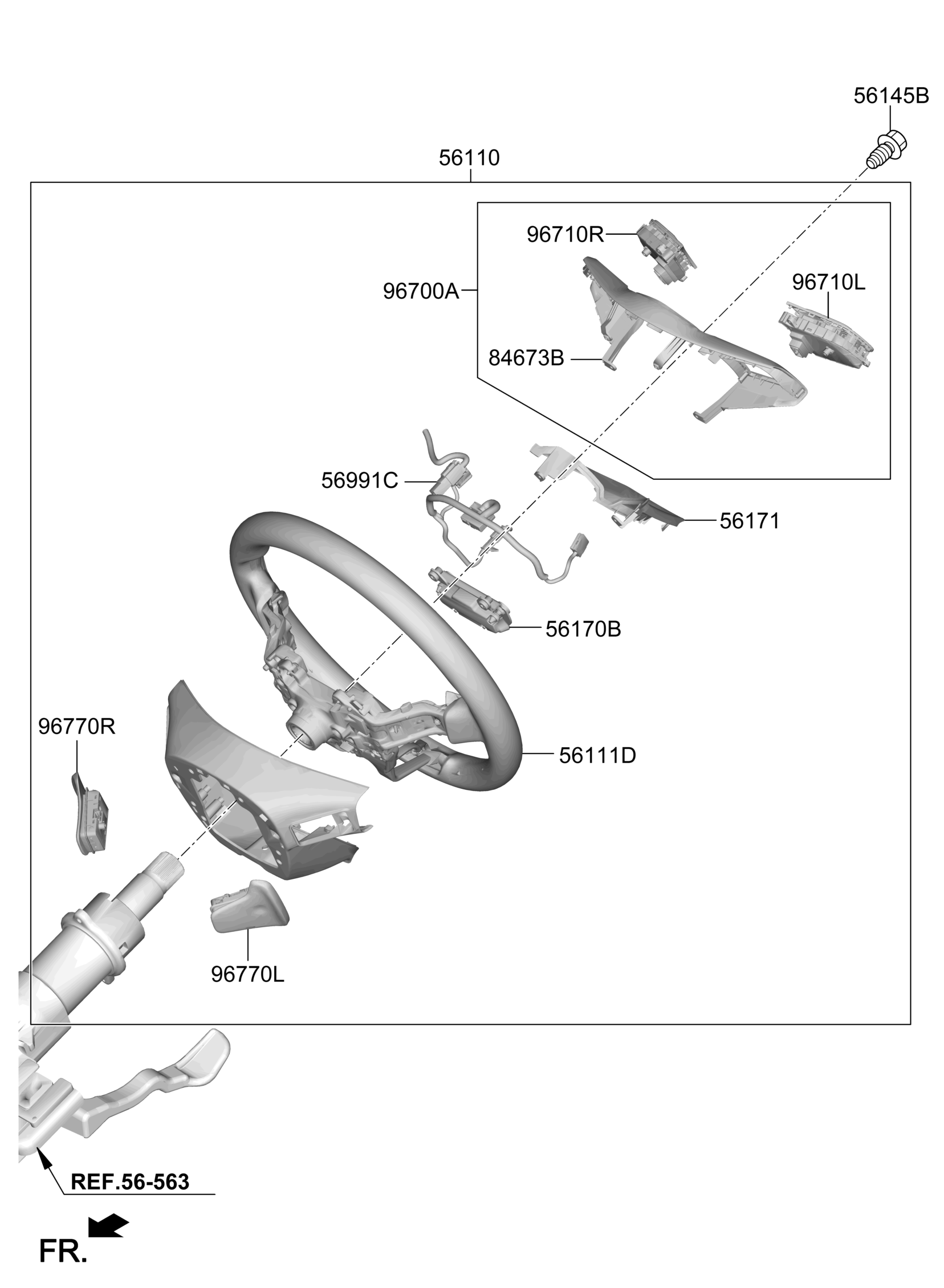 56145B

56110

96710R

96700A

96710L

84673B

56991C

56171

56170B

96770R

56111D

96770L

REF.56-563

FR.