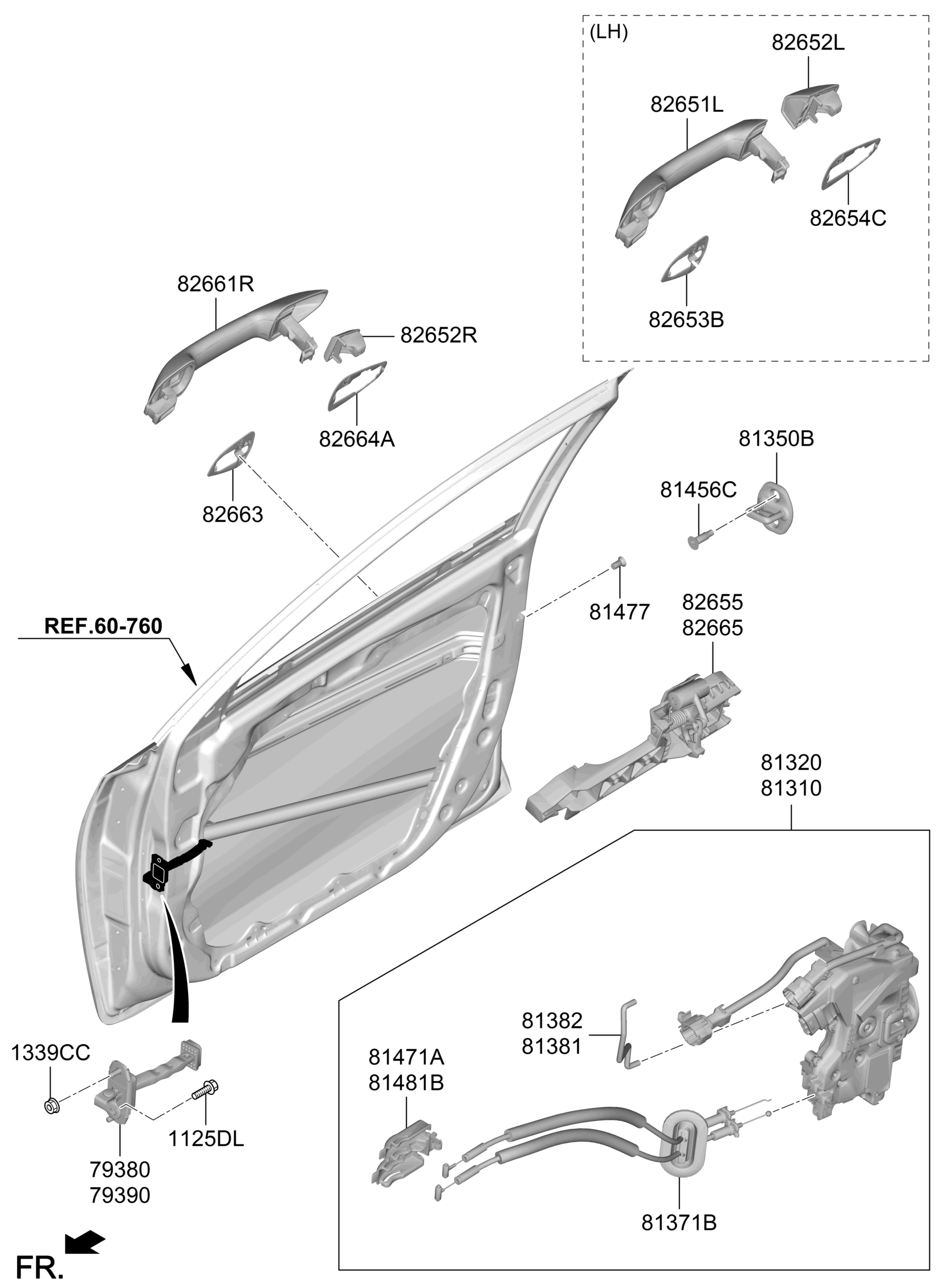 (LH)
82652L
82651L
82654C
82653B
82661R
82652R
82664A
82663
81350B
81456C
81477
82655
82665
REF.60-760
81320
81310
81382
81381
81471A
81481B
81371B
1339CC
1125DL
79380
79390
FR.