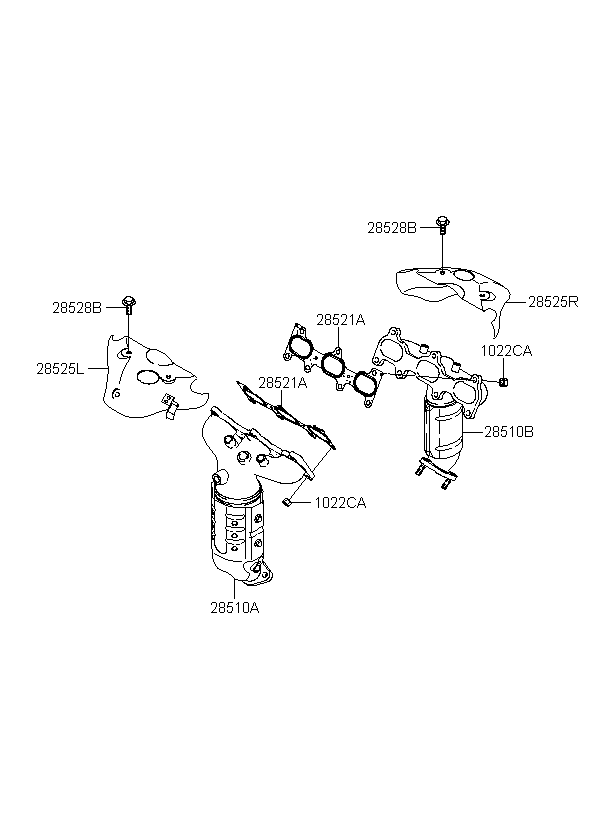 28528B

28525R

28528B

28521A

1022CA

28525L

28521A

28510B

1022CA

28510A