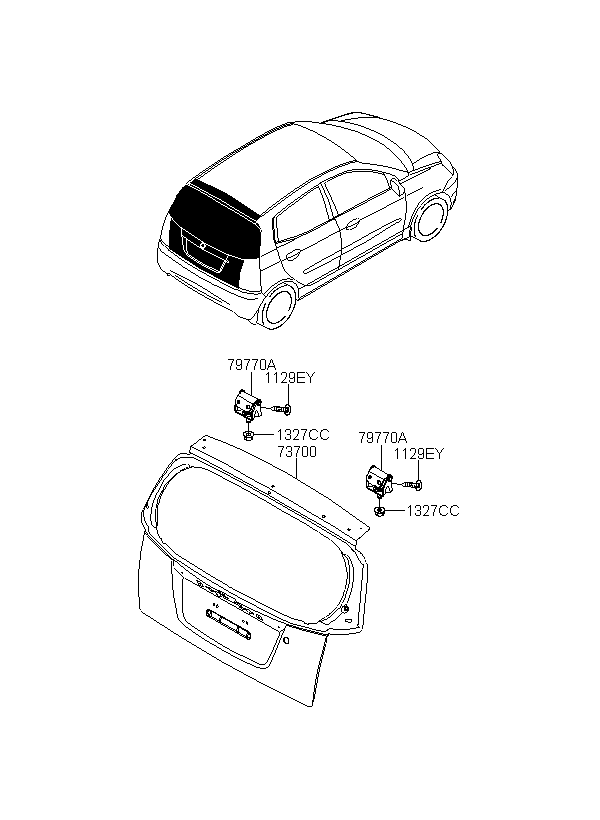 79770A
1129EY
1327CC
73700
79770A
1129EY
1327CC