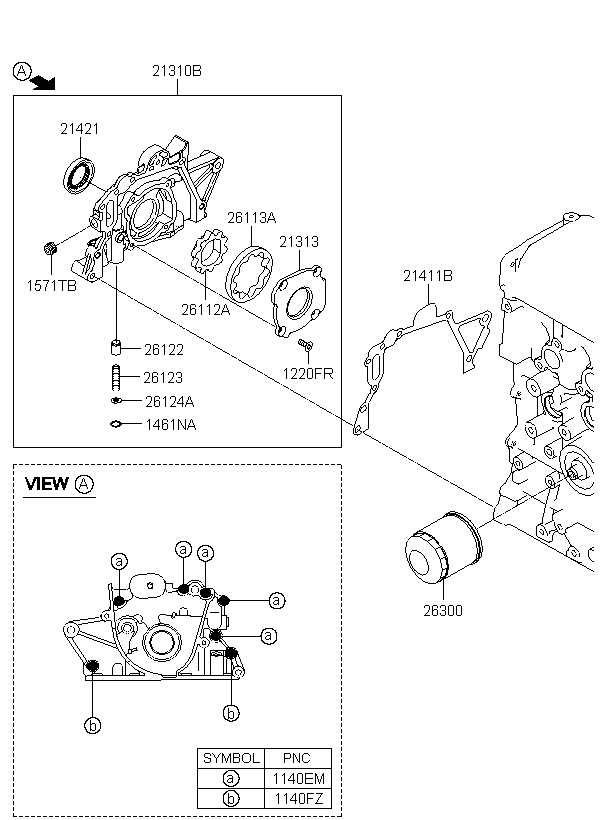 Ⓐ

21310B

21421

26113A

21313

1571TB

26112A

21411B

26122

26123

26124A

1461NA

1220FR

VIEW Ⓐ

ⓐ ⓐ ⓐ

ⓐ

ⓐ

ⓑ

ⓑ

26300

| SYMBOL | PNC |
|---|---|
| ⓐ | 1140EM |
| ⓑ | 1140FZ |