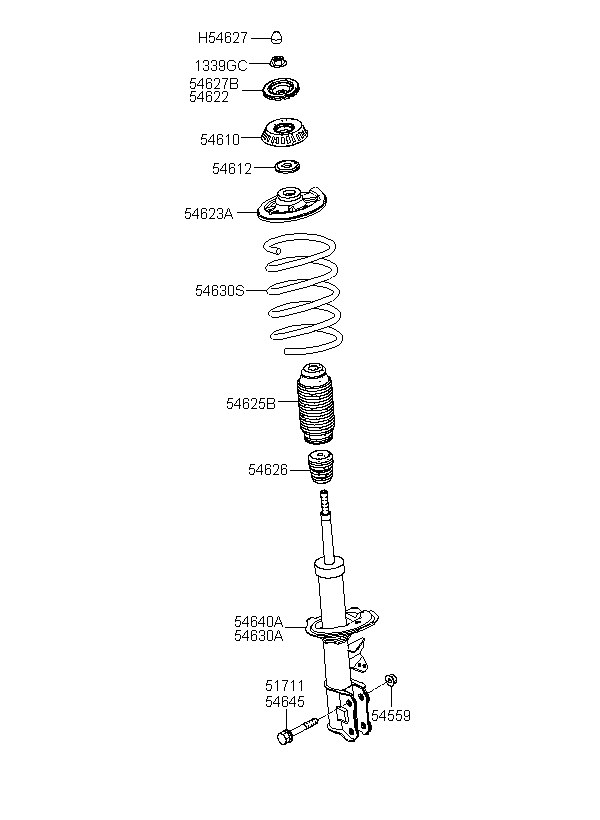 H54627
1339GC
54627B
54622
54610
54612
54623A
54630S
54625B
54626
54640A
54630A
51711
54645
54559