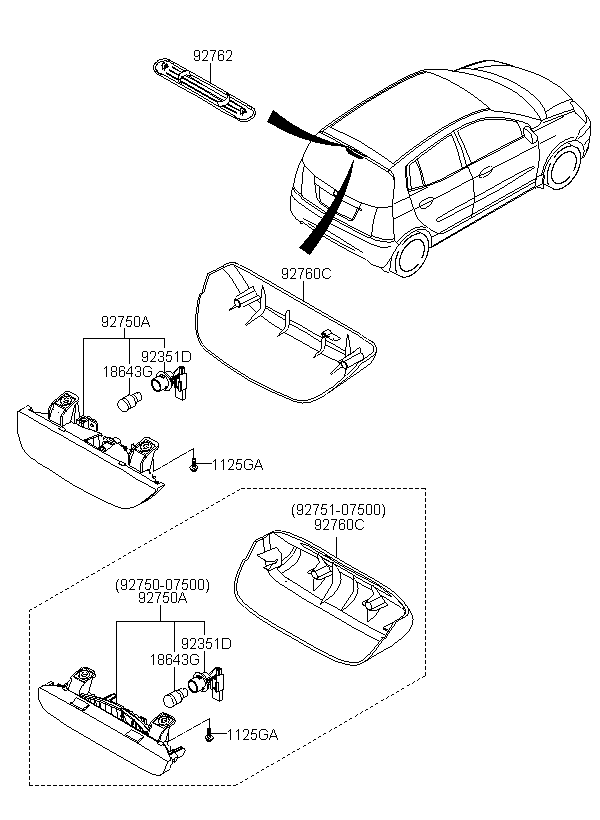 92762

92760C

92750A
92351D
18643G

1125GA

(92751-07500)
92760C

(92750-07500)
92750A
92351D
18643G

1125GA