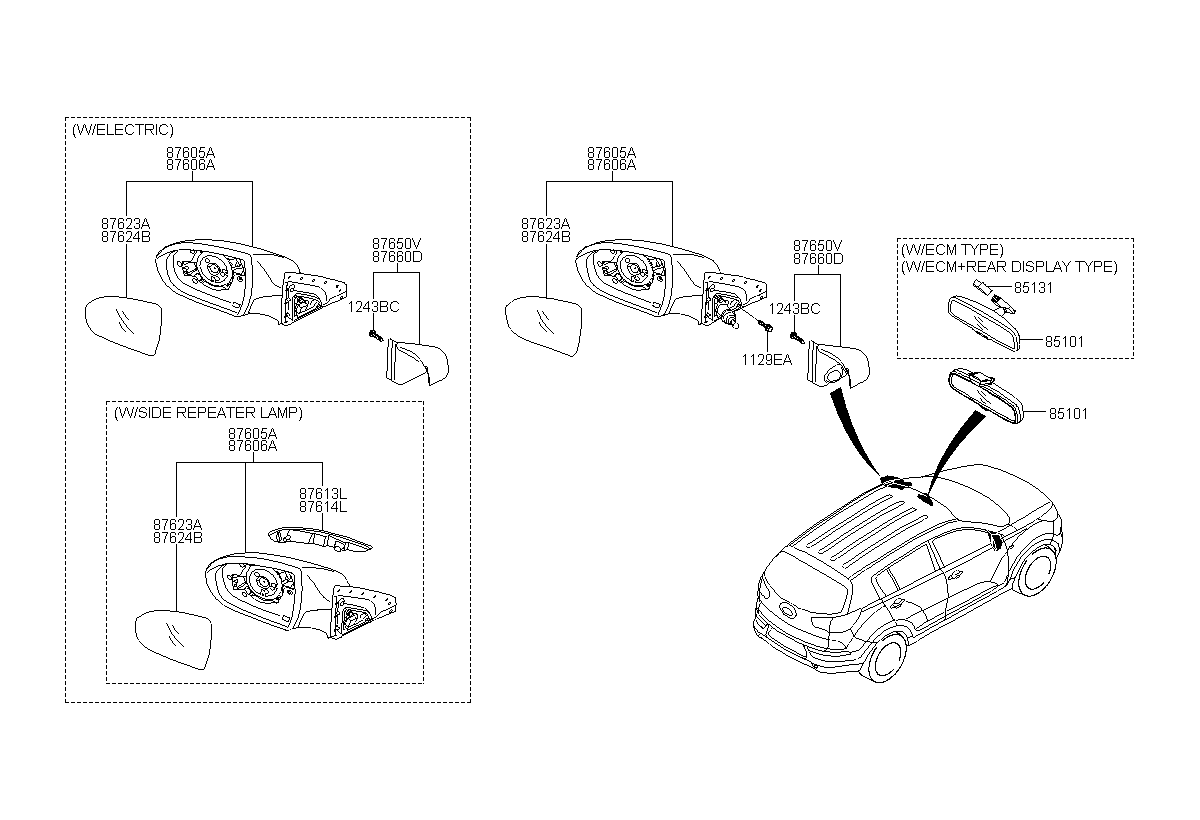 (W/ELECTRIC)
87605A
87606A
87623A
87624B
87650V
87660D
1243BC

(W/SIDE REPEATER LAMP)
87605A
87606A
87613L
87614L
87623A
87624B

87605A
87606A
87623A
87624B
87650V
87660D
1243BC
1129EA

(W/ECM TYPE)
(W/ECM+REAR DISPLAY TYPE)
85131
85101

85101