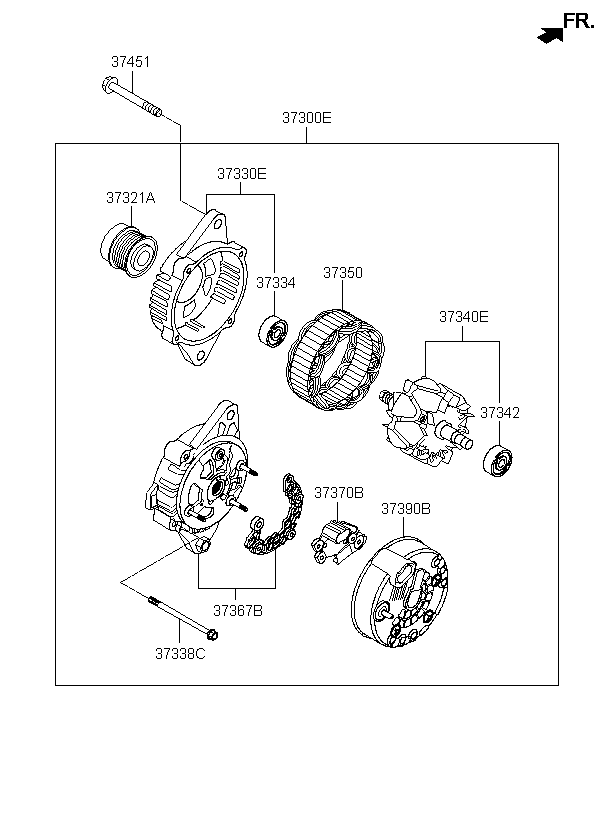 FR.

37451

37300E

37330E

37321A

37334

37350

37340E

37342

37370B

37390B

37367B

37338C