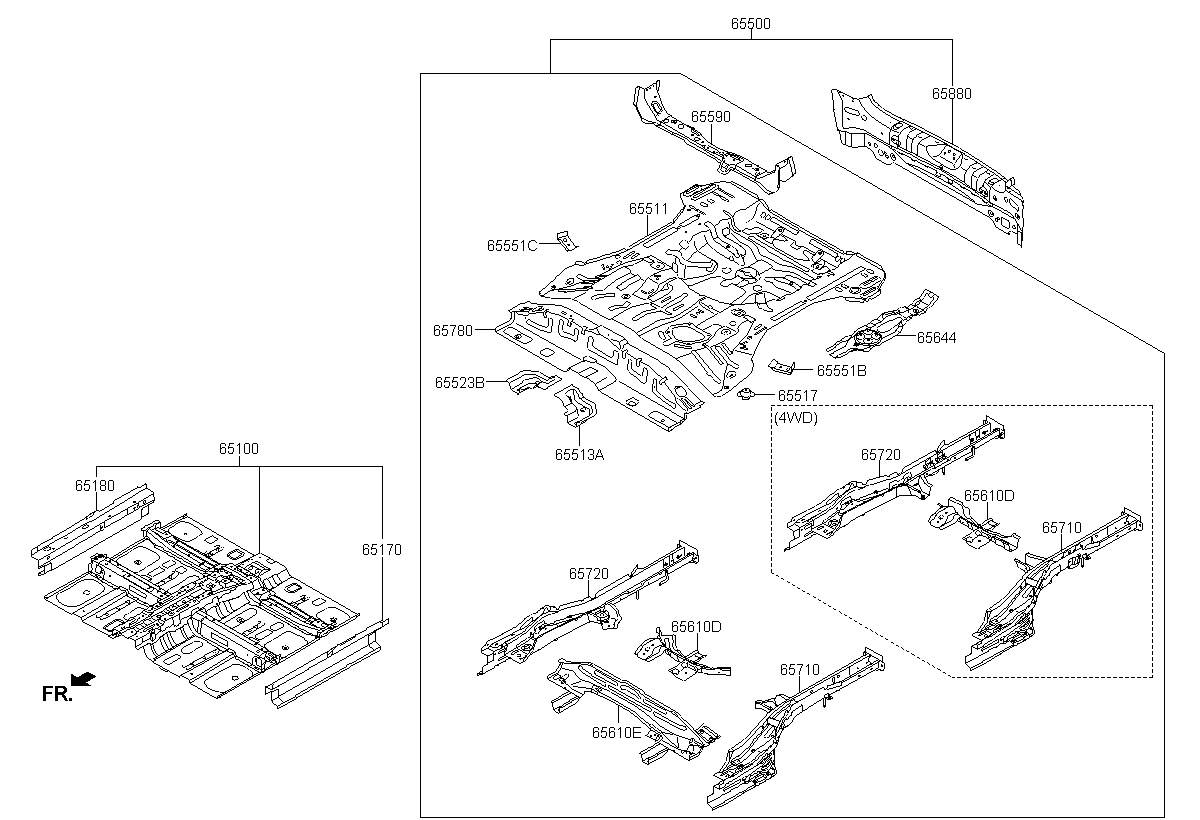 65500
65880
65590
65511
65551C
65780
65644
65551B
65523B
65517
65513A
(4WD)
65720
65610D
65710
65100
65180
65170
65720
65610D
65710
65610E
FR.