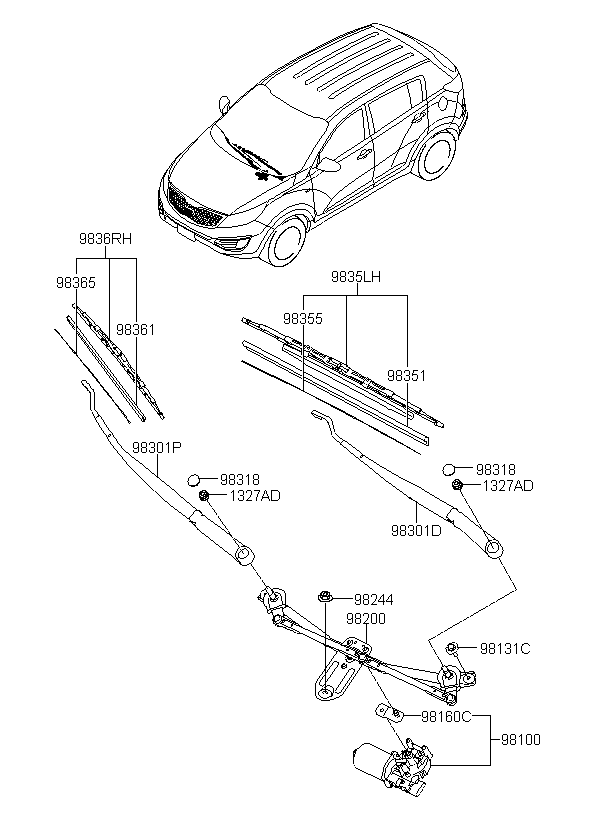 9836RH
98365
98361
9835LH
98355
98351
98301P
98318
1327AD
98318
1327AD
98301D
98244
98200
98131C
98160C
98100