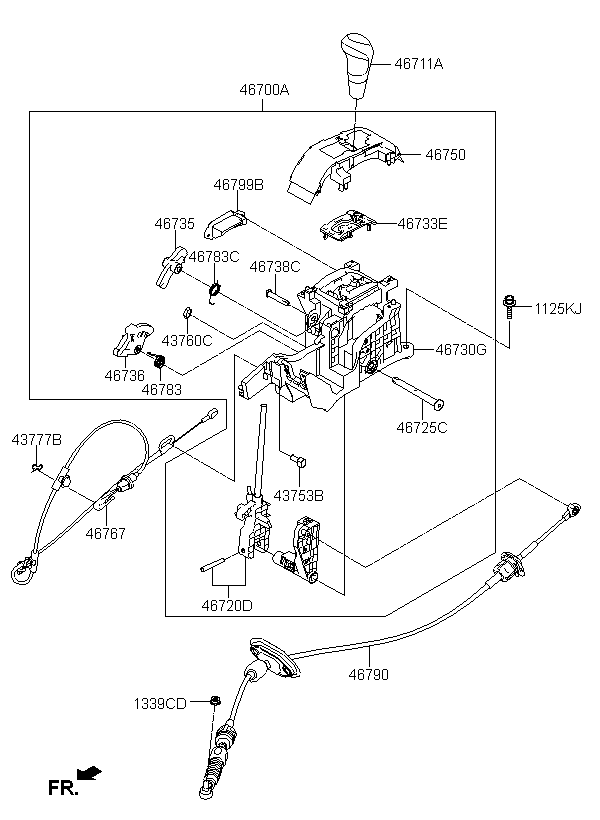 46711A
46700A
46750
46799B
46733E
46735
46783C
46738C
1125KJ
43760C
46730G
46736
46783
46725C
43777B
43753B
46767
46720D
46790
1339CD
FR.