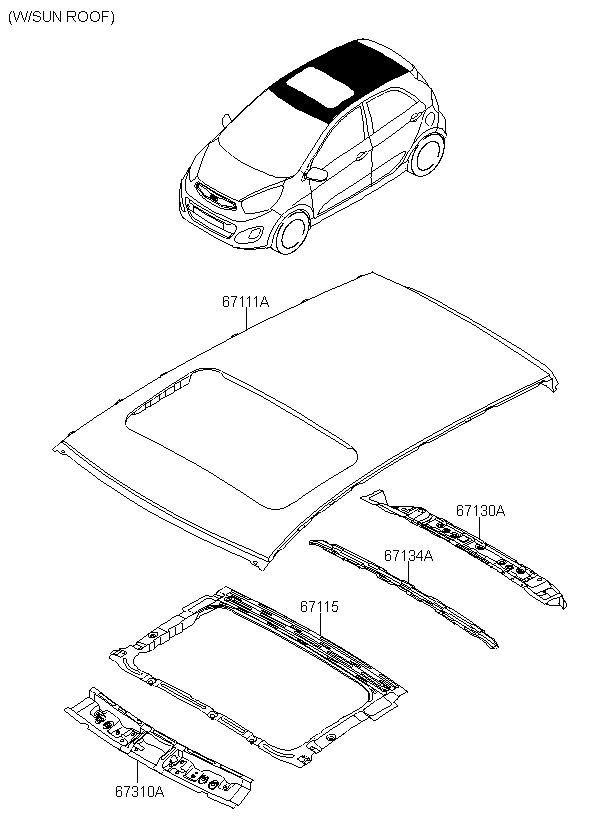 (W/SUN ROOF)

67111A

67130A

67134A

67115

67310A