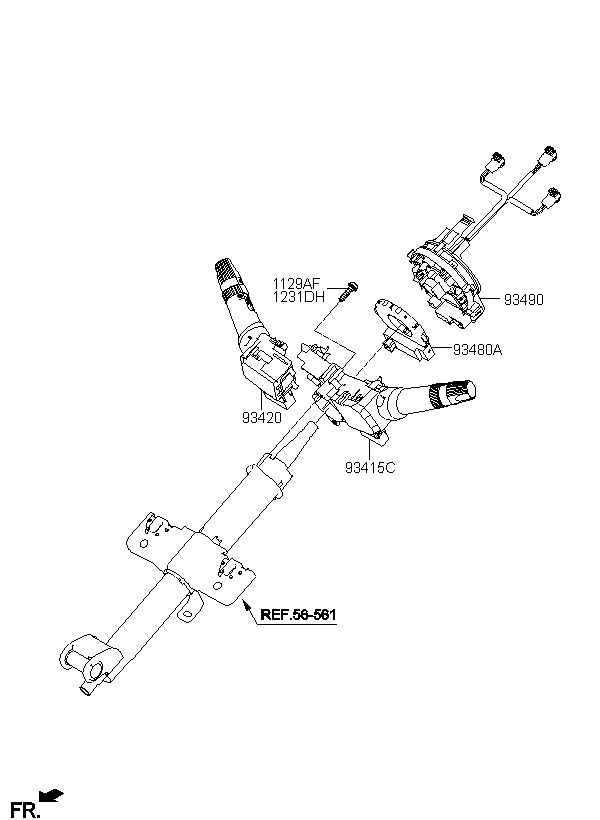 1129AF
1231DH

93490

93480A

93420

93415C

REF.56-561

FR.