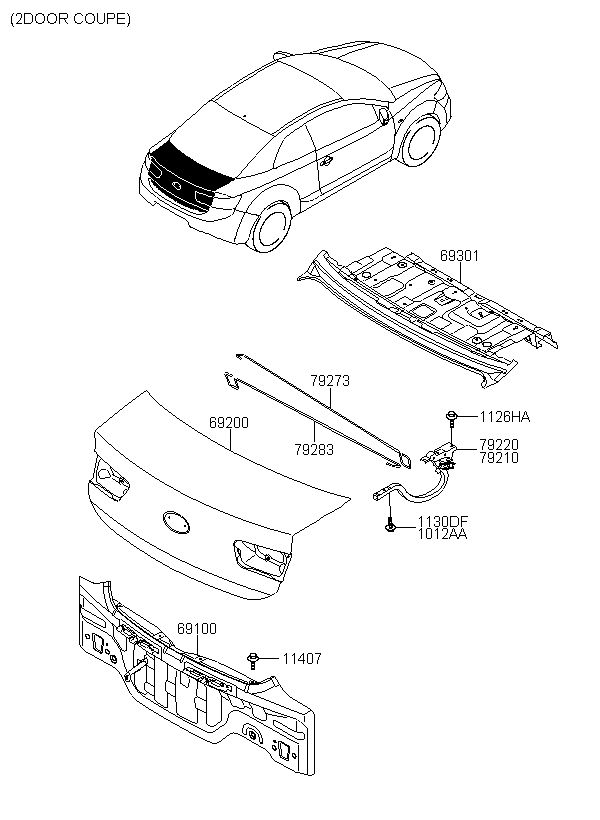 (2DOOR COUPE)

69301

79273

69200

79283

1126HA

79220
79210

1130DF
1012AA

69100

11407