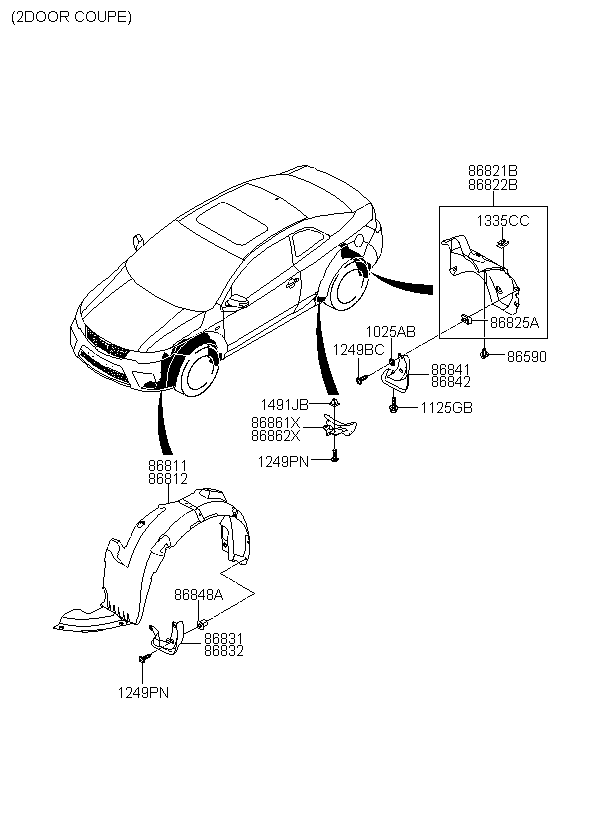 (2DOOR COUPE)

86821B
86822B

1335CC

86825A

86590

1025AB

1249BC

86841
86842

1125GB

1491JB

86861X
86862X

1249PN

86811
86812

86848A

86831
86832

1249PN