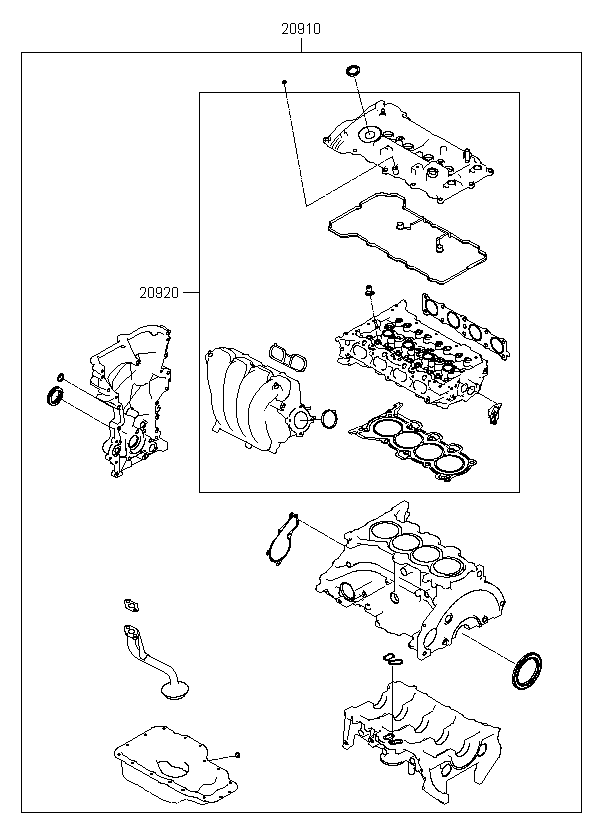 20910

20920