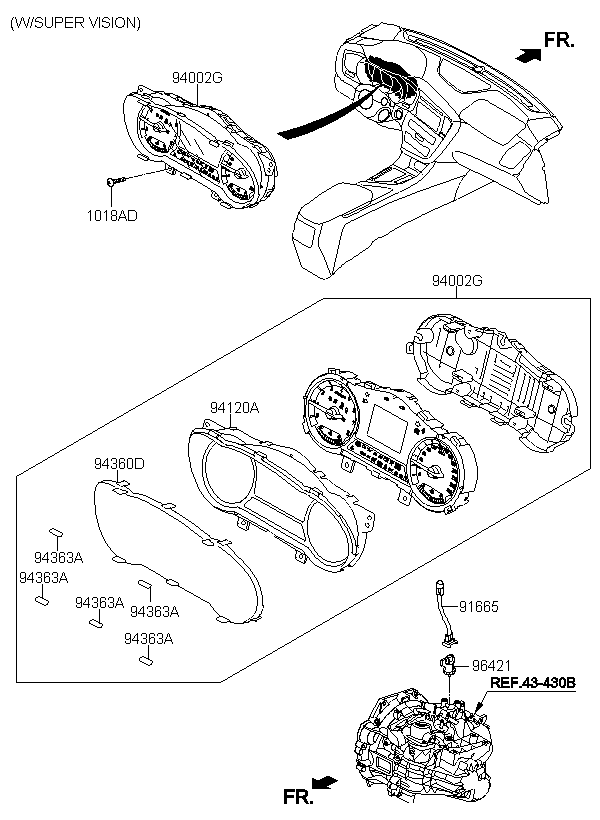 (W/SUPER VISION)

FR.

94002G

1018AD

94002G

94120A

94360D

94363A

94363A

94363A

94363A

94363A

91665

96421

REF.43-430B

FR.