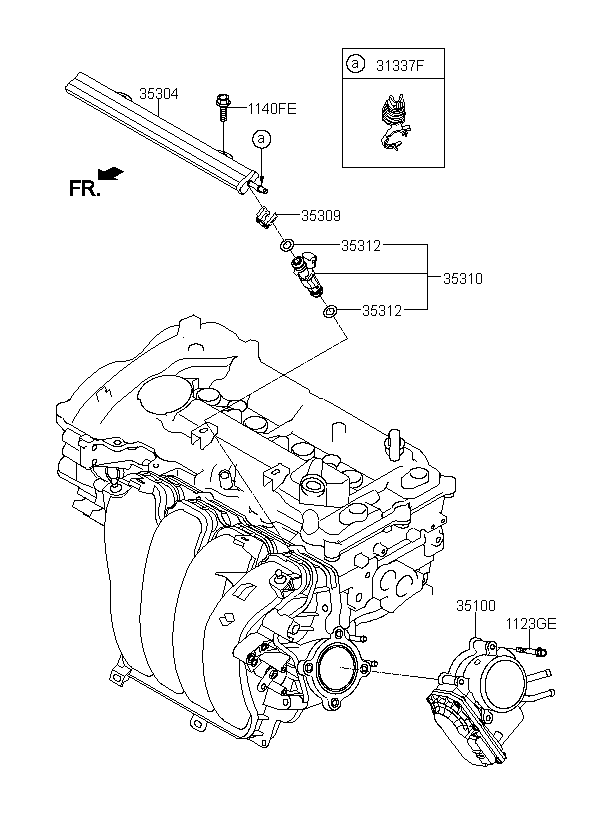 a 31337F

35304

1140FE

a

FR.

35309

35312

35310

35312

35100

1123GE