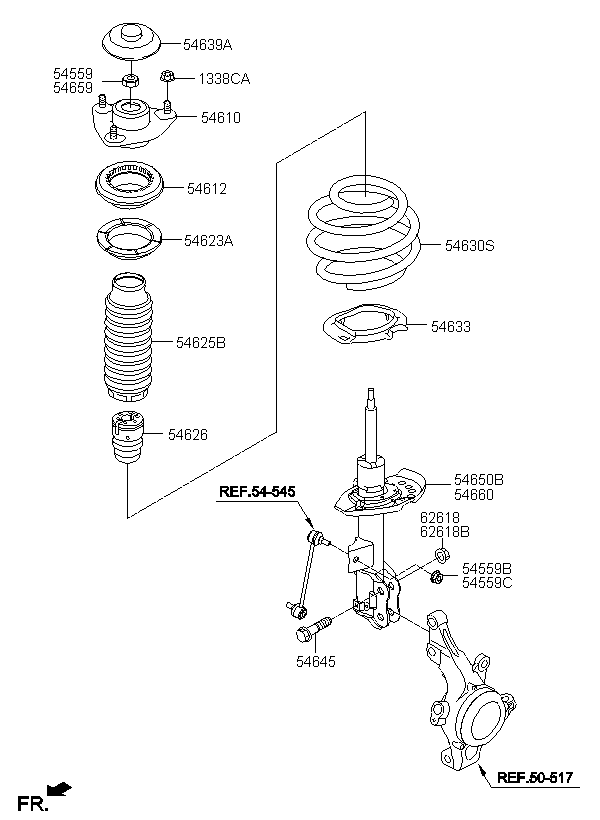 54639A

54559
54659

1338CA

54610

54612

54623A

54630S

54633

54625B

54626

54650B
54660

REF.54-545

62618
62618B

54559B
54559C

54645

REF.50-517

FR.