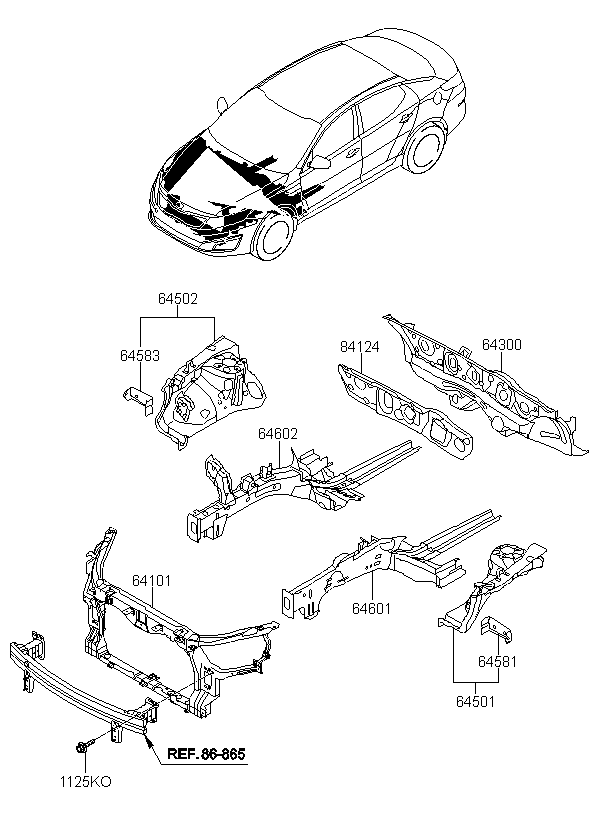 64502
64583
84124
64300
64602
64101
64601
64581
64501
REF.86-865
1125KO