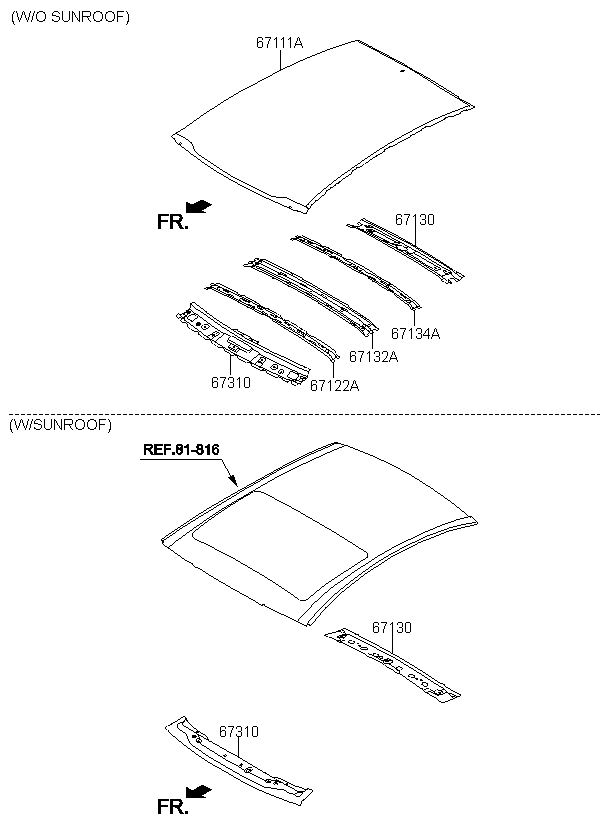 (W/O SUNROOF)

67111A

FR.

67130

67134A

67132A

67310

67122A

(W/SUNROOF)

REF.81-816

67130

67310

FR.