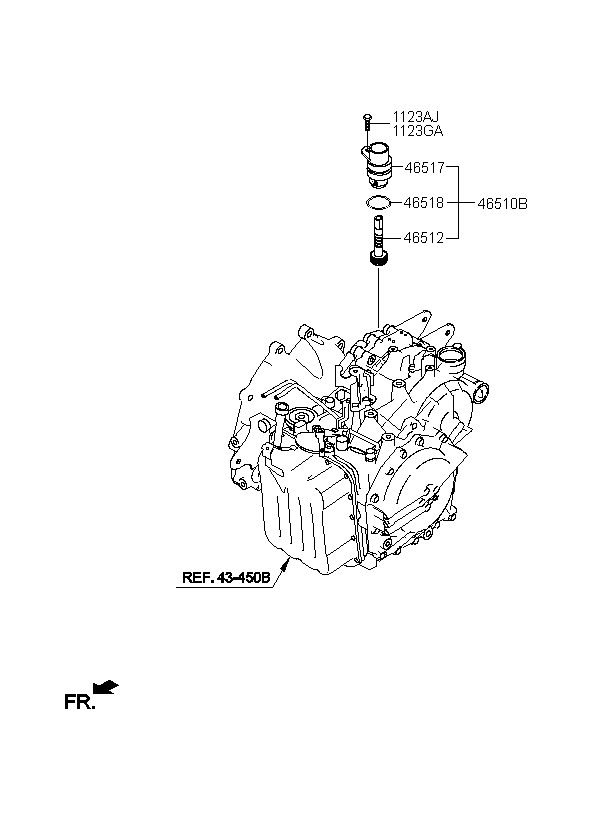 1123AJ
1123GA
46517
46518
46510B
46512
REF. 43-450B
FR.