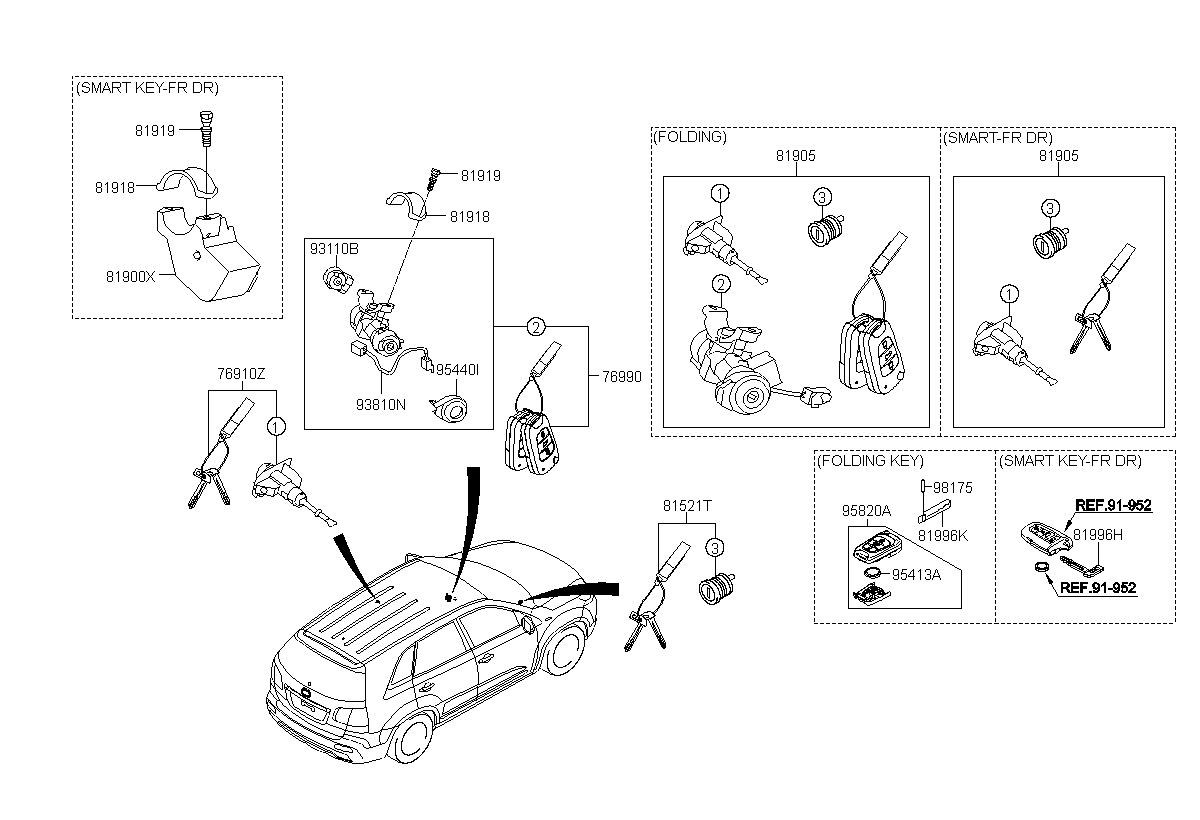 (SMART KEY-FR DR)
81919
81918
81900X

81919
81918
93110B
95440I
93810N
2
76990

76910Z
1

(FOLDING)
81905
1
3
2

(SMART-FR DR)
81905
3
1

(FOLDING KEY)
98175
95820A
81996K
95413A

(SMART KEY-FR DR)
REF.91-952
81996H
REF.91-952

81521T
3