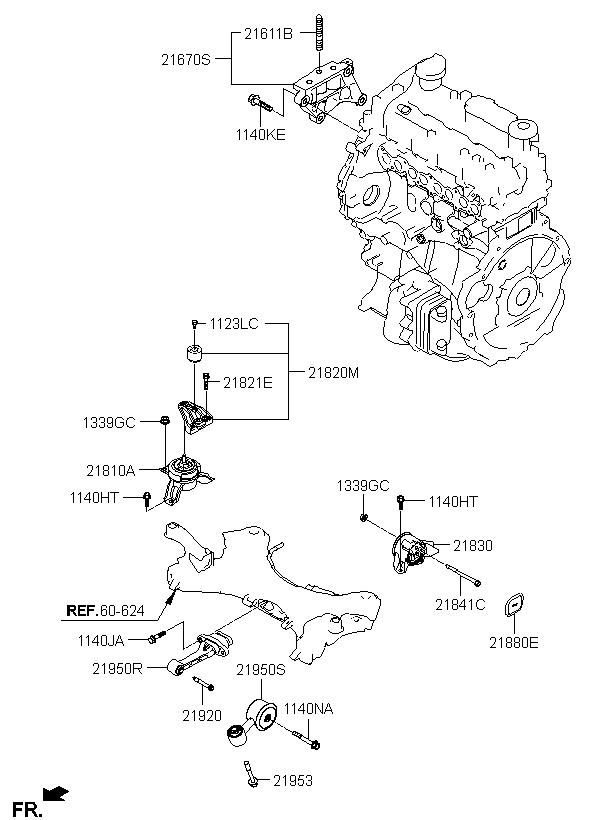 21611B
21670S
1140KE
1123LC
21821E
21820M
1339GC
21810A
1140HT
1339GC
1140HT
21830
21841C
21880E
REF.60-624
1140JA
21950R
21950S
21920
1140NA
21953
FR.