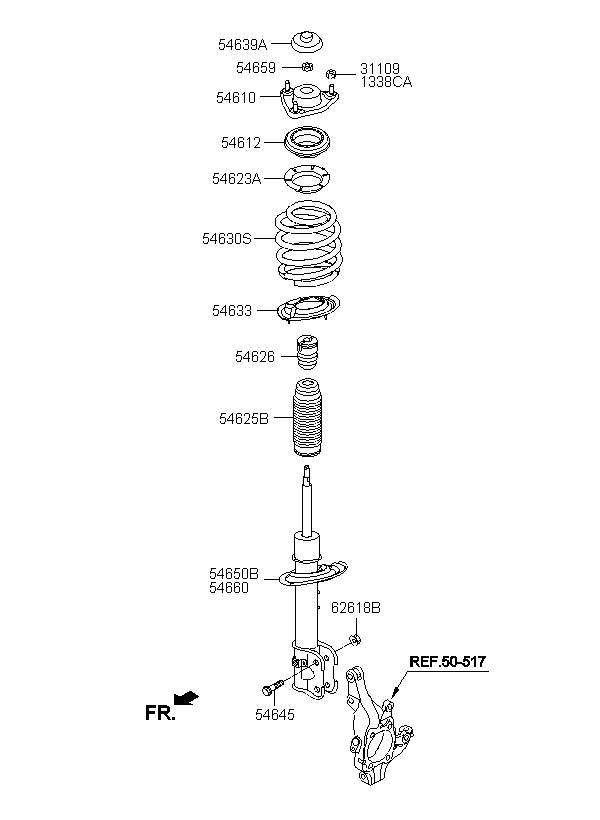 54639A
54659
31109
1338CA
54610
54612
54623A
54630S
54633
54626
54625B
54650B
54660
62618B
REF.50-517
FR.
54645