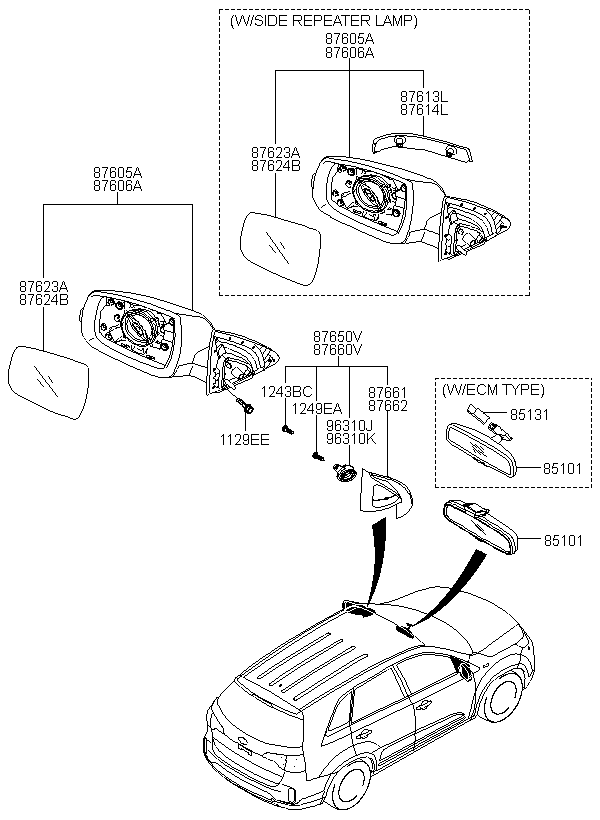 (W/SIDE REPEATER LAMP)
87605A
87606A

87613L
87614L

87623A
87624B

87605A
87606A

87623A
87624B

87650V
87660V

1243BC
1249EA

87661
87662

96310J
96310K

1129EE

(W/ECM TYPE)
85131
85101

85101