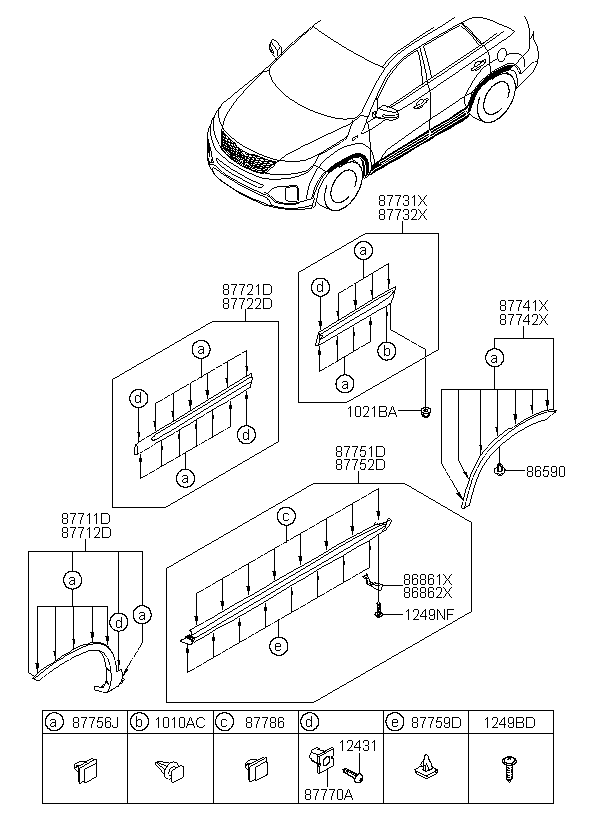 87731X
87732X

a
d
b
a

1021BA

87721D
87722D

a
d
d
a

87741X
87742X

a

86590

87751D
87752D

c

86861X
86862X

1249NF

e

87711D
87712D

a
d
a

| a 87756J | b 1010AC | c 87786 | d | e 87759D | 1249BD |
|---|---|---|---|---|---|
| | | | 12431 87770A | | |