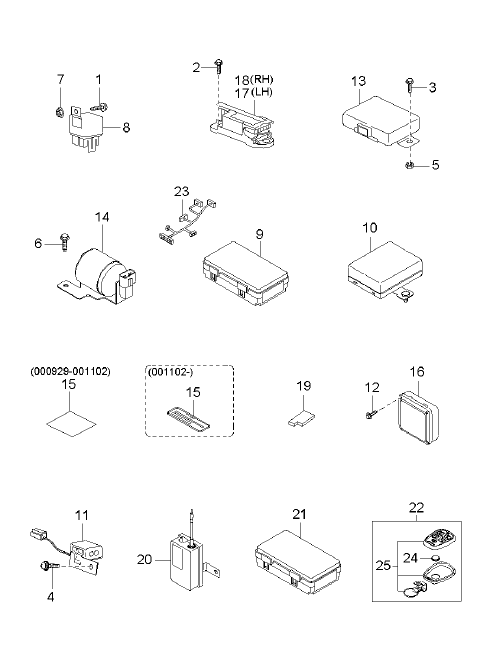 7
1
8
2
18(RH)
17(LH)
13
3
5
23
14
6
9
10
(000929-001102)
15
(001102-)
15
19
12
16
11
4
20
21
22
24
25