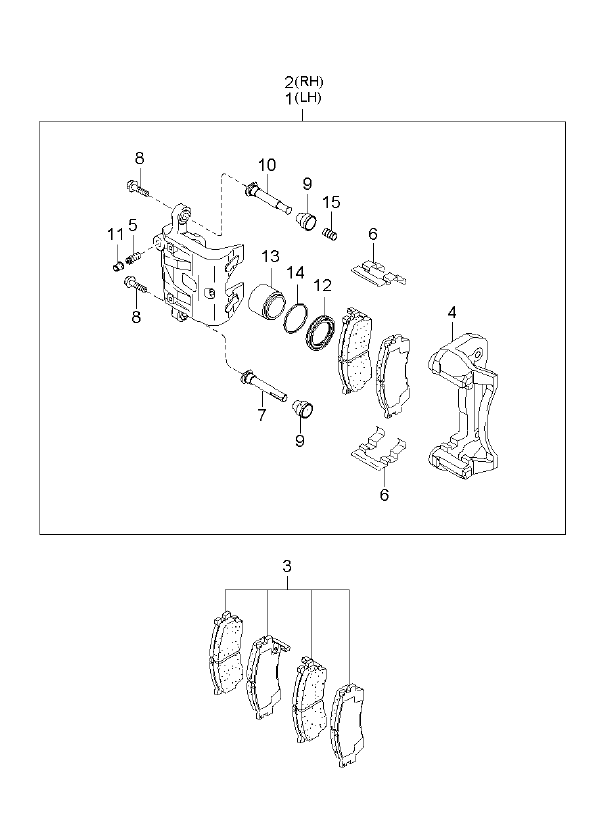 2(RH)
1(LH)

8
10
9
15
11
5
6
13
14
12
8
4
7
9
6

3