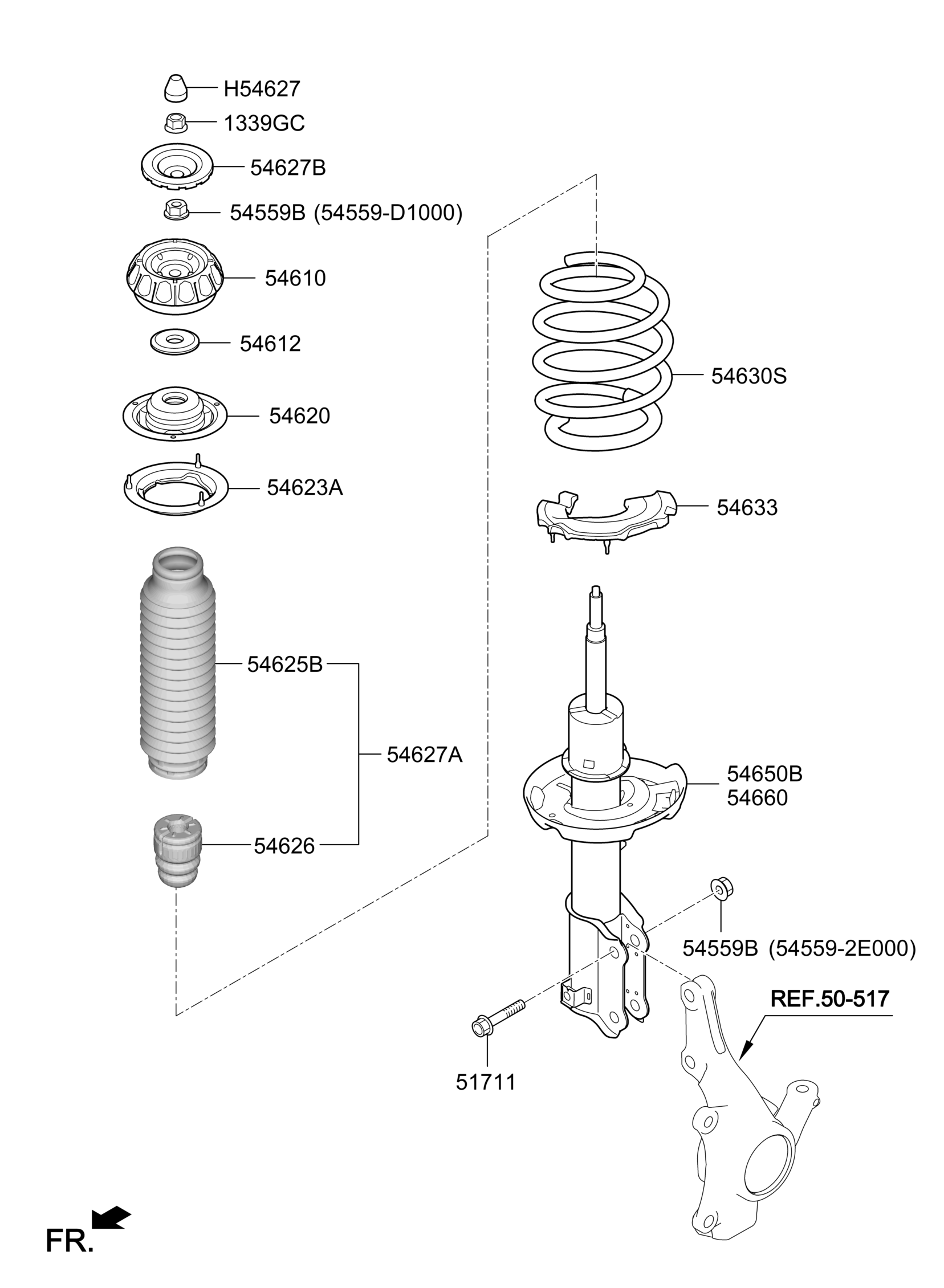 H54627
1339GC
54627B
54559B (54559-D1000)
54610
54612
54620
54623A
54625B
54627A
54626
54630S
54633
54650B
54660
54559B (54559-2E000)
REF.50-517
51711
FR.