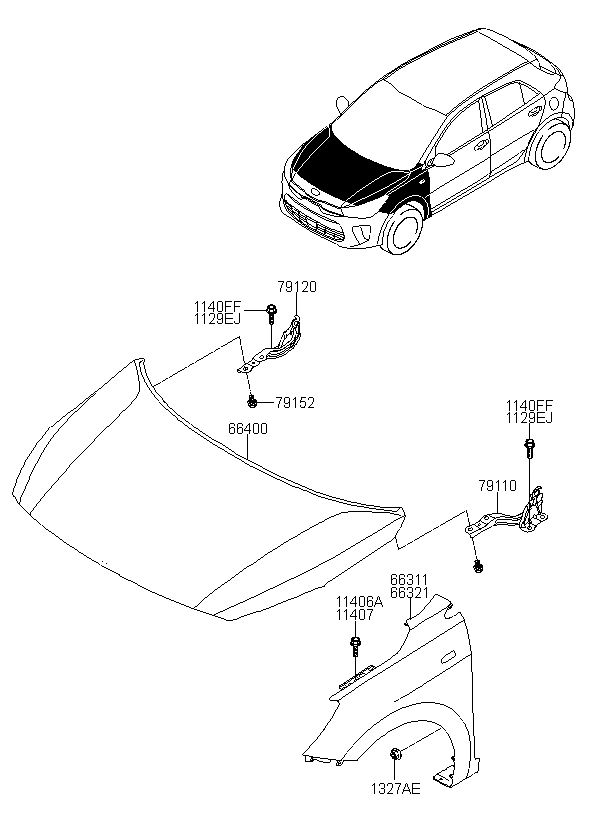 79120
1140FF
1129EJ
79152
66400
1140FF
1129EJ
79110
66311
66321
11406A
11407
1327AE