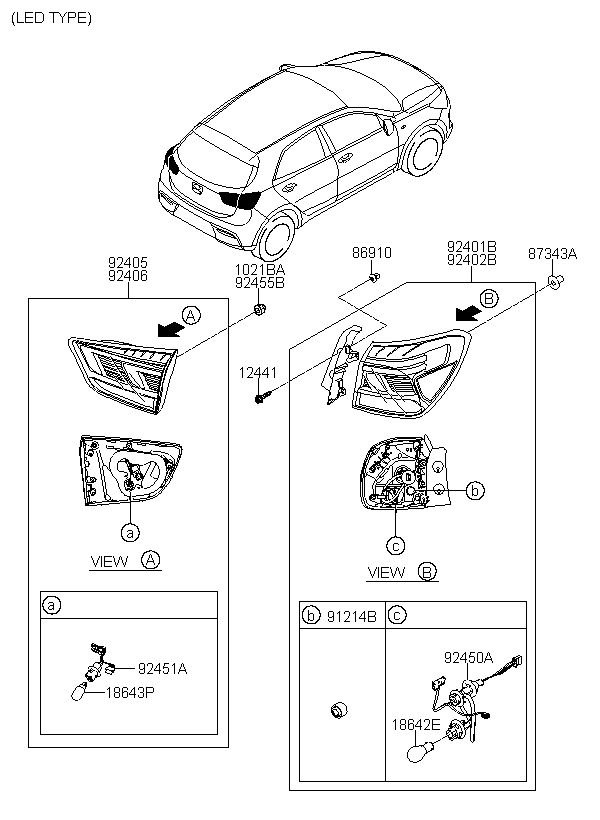 (LED TYPE)

92405
92406

1021BA
92455B

86910

92401B
92402B

87343A

A

B

12441

a

b

c

VIEW A

VIEW B

a

92451A
18643P

b 91214B

c

92450A

18642E